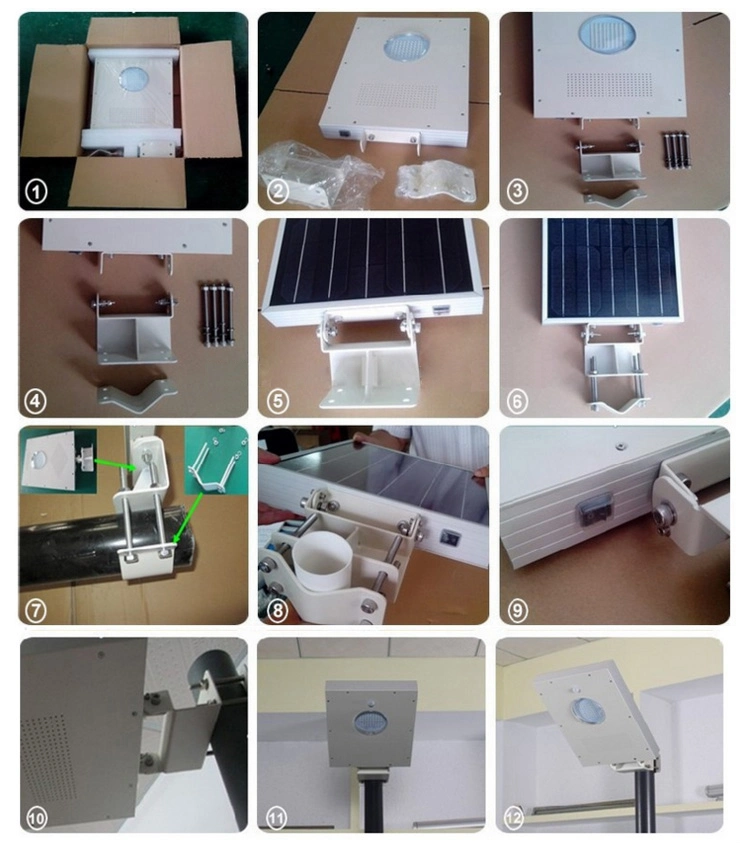 1

2

3

4

5

6

7

8

9

10

11

12